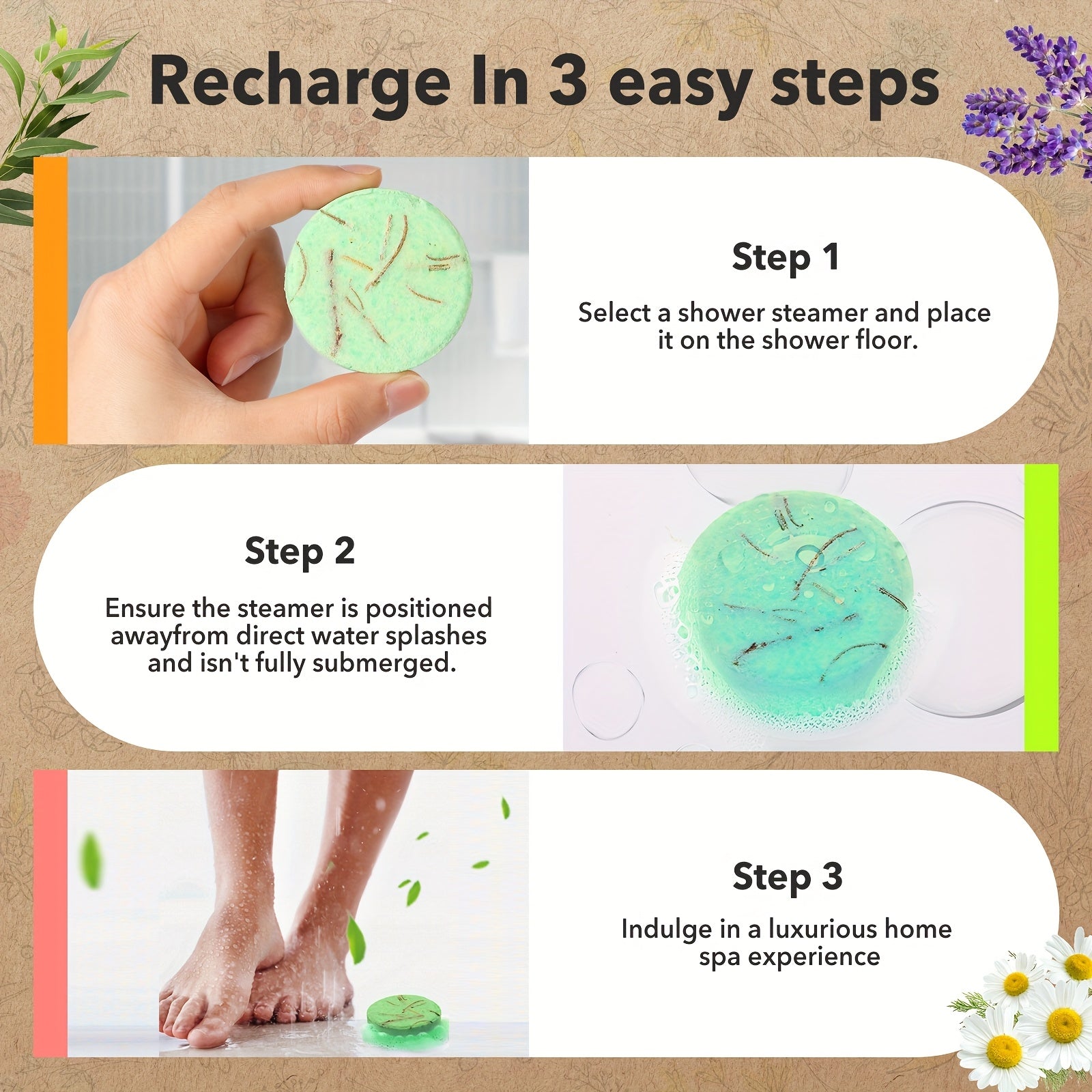 Recharge In 3 easy steps

Step 1

Select a shower steamer and place it on the shower floor.

Step 2

Ensure the steamer is positioned awayfrom direct water splashes and isn't fully submerged.

Step 3

Indulge in a luxurious home spa experience