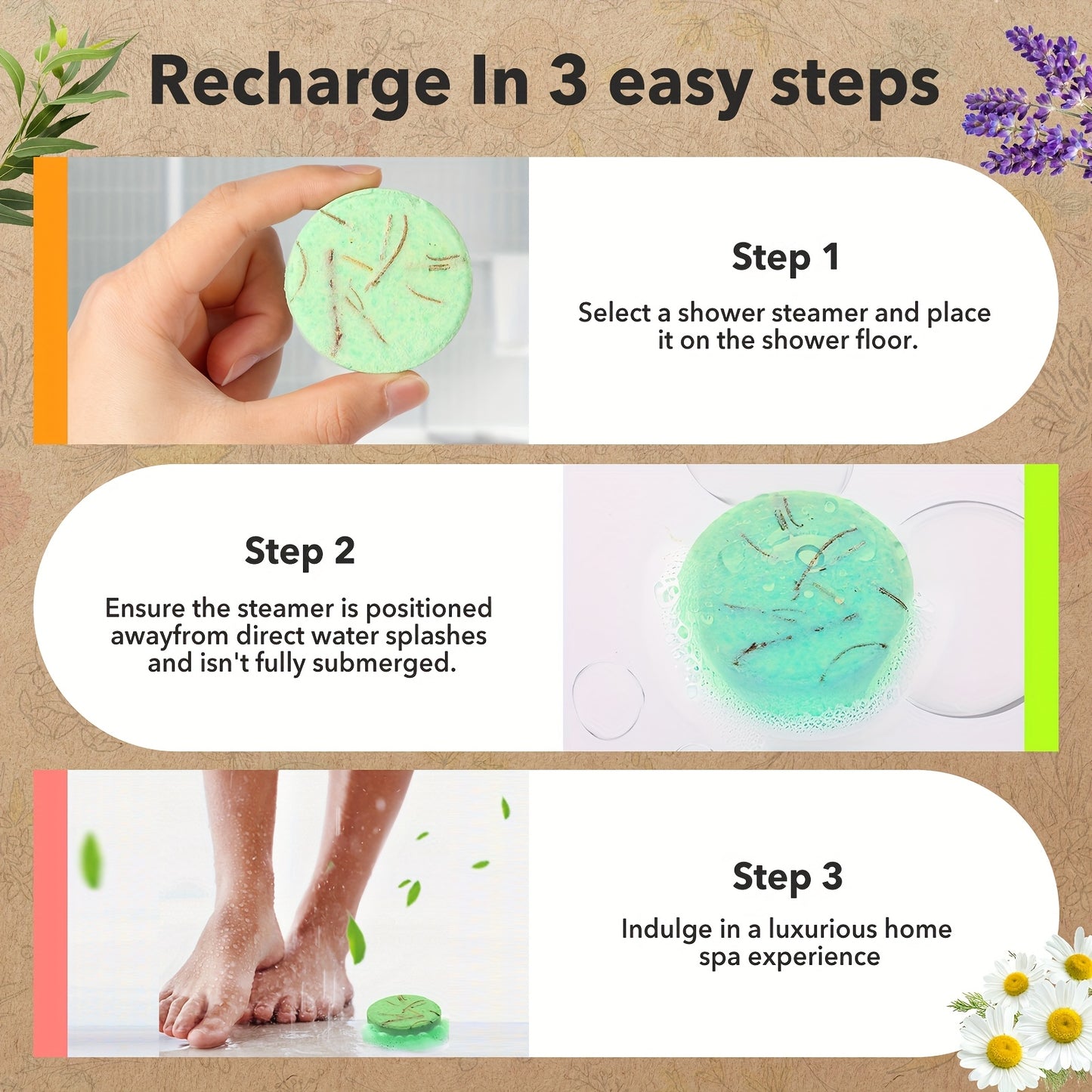 Recharge In 3 easy steps

Step 1

Select a shower steamer and place it on the shower floor.

Step 2

Ensure the steamer is positioned awayfrom direct water splashes and isn't fully submerged.

Step 3

Indulge in a luxurious home spa experience